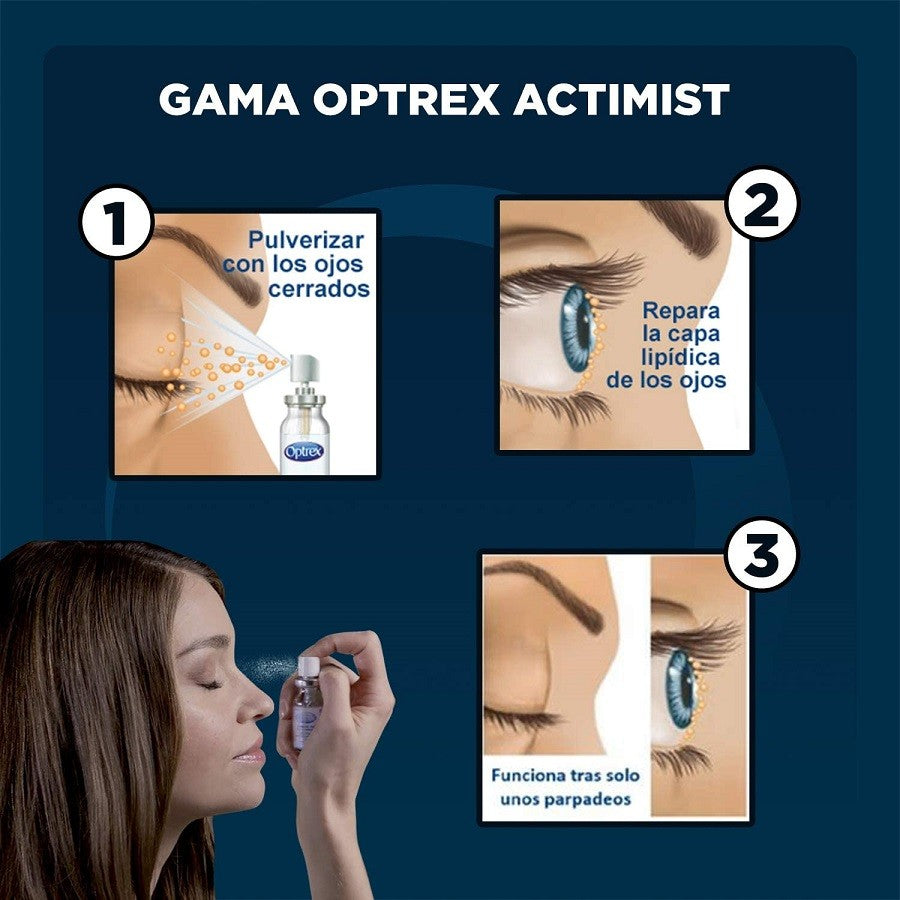 GAMA OPTREX ACTIMIST

1

Pulverizar con los ojos cerrados

Optrex

2

Repara la capa lipídica de los ojos

3

Funciona tras solo unos parpadeos