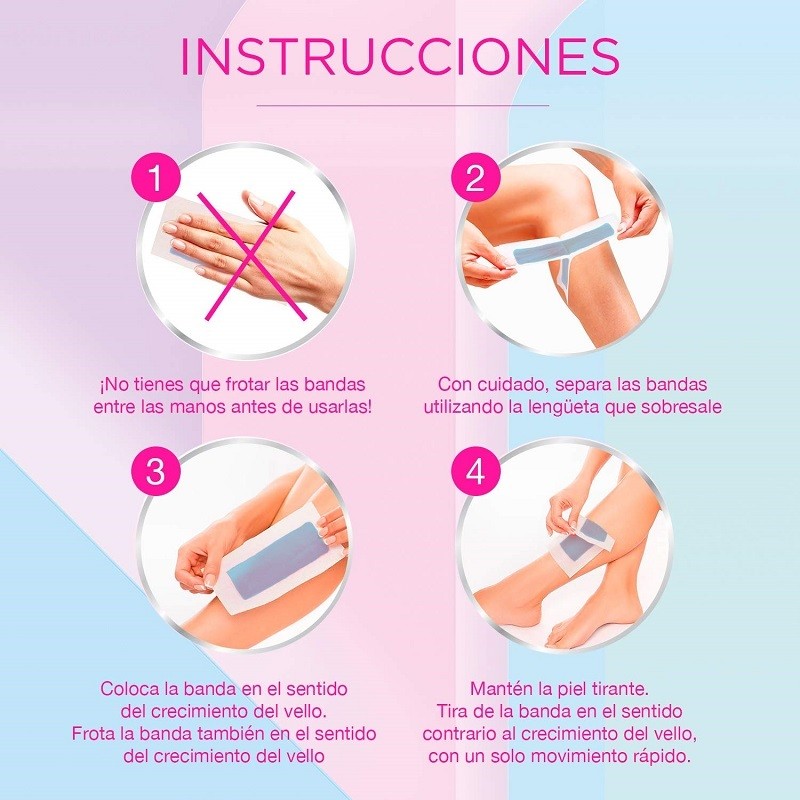 INSTRUCCIONES

1

¡No tienes que frotar las bandas entre las manos antes de usarlas!

2

Con cuidado, separa las bandas utilizando la lengüeta que sobresale

3

Coloca la banda en el sentido del crecimiento del vello. Frota la banda también en el sentido del crecimiento del vello

4

Mantén la piel tirante. Tira de la banda en el sentido contrario al crecimiento del vello, con un solo movimiento rápido.