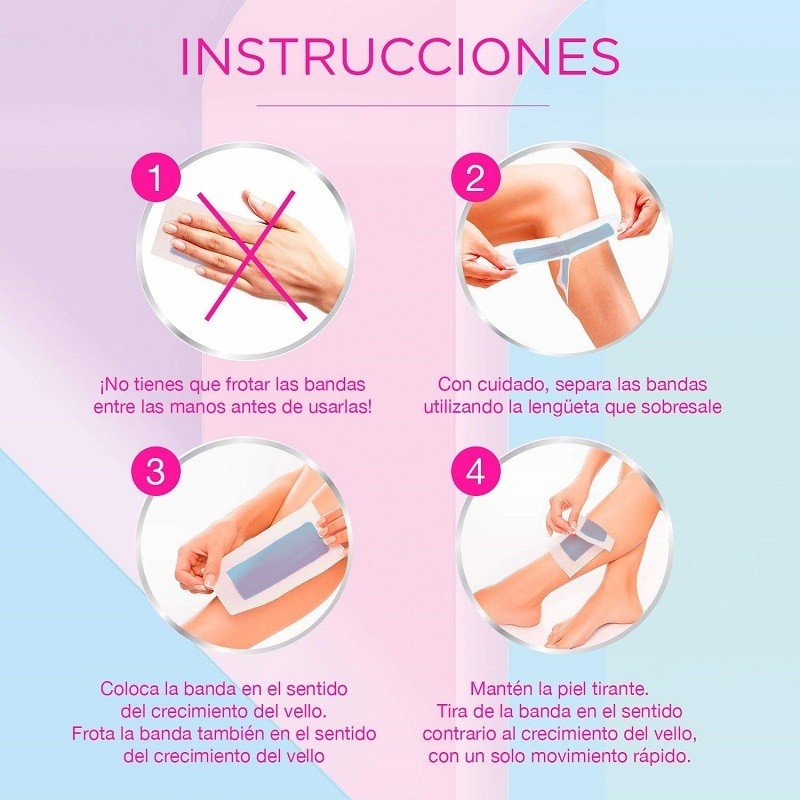 INSTRUCCIONES

1

¡No tienes que frotar las bandas entre las manos antes de usarlas!

2

Con cuidado, separa las bandas utilizando la lengüeta que sobresale

3

Coloca la banda en el sentido del crecimiento del vello. Frota la banda también en el sentido del crecimiento del vello

4

Mantén la piel tirante. Tira de la banda en el sentido contrario al crecimiento del vello, con un solo movimiento rápido.