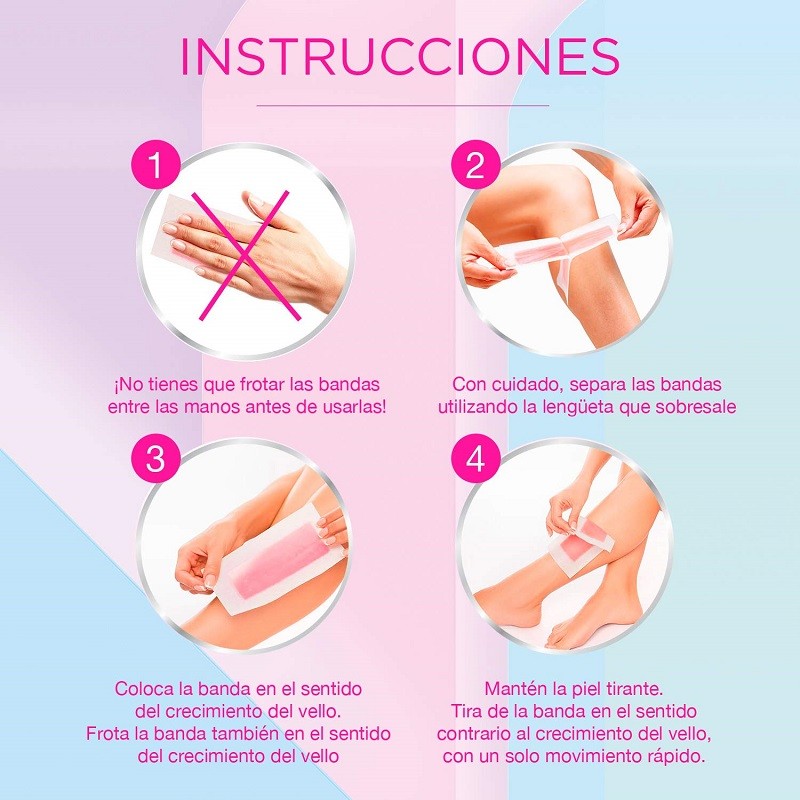 INSTRUCCIONES

1

¡No tienes que frotar las bandas entre las manos antes de usarlas!

2

Con cuidado, separa las bandas utilizando la lengüeta que sobresale

3

Coloca la banda en el sentido del crecimiento del vello. Frota la banda también en el sentido del crecimiento del vello

4

Mantén la piel tirante. Tira de la banda en el sentido contrario al crecimiento del vello, con un solo movimiento rápido.