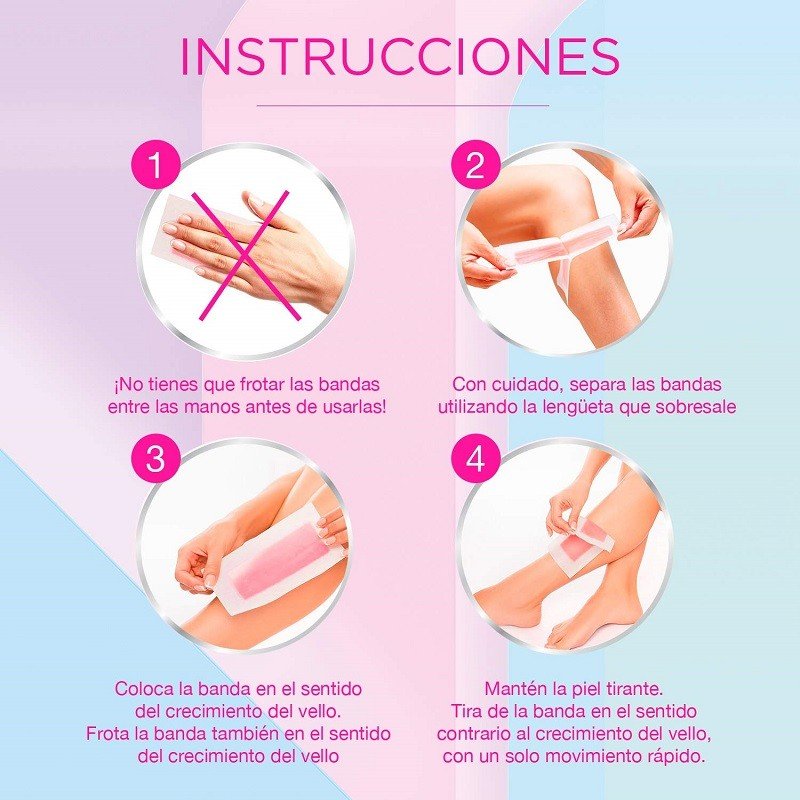 INSTRUCCIONES

1

¡No tienes que frotar las bandas entre las manos antes de usarlas!

2

Con cuidado, separa las bandas utilizando la lengüeta que sobresale

3

Coloca la banda en el sentido del crecimiento del vello. Frota la banda también en el sentido del crecimiento del vello

4

Mantén la piel tirante. Tira de la banda en el sentido contrario al crecimiento del vello, con un solo movimiento rápido.