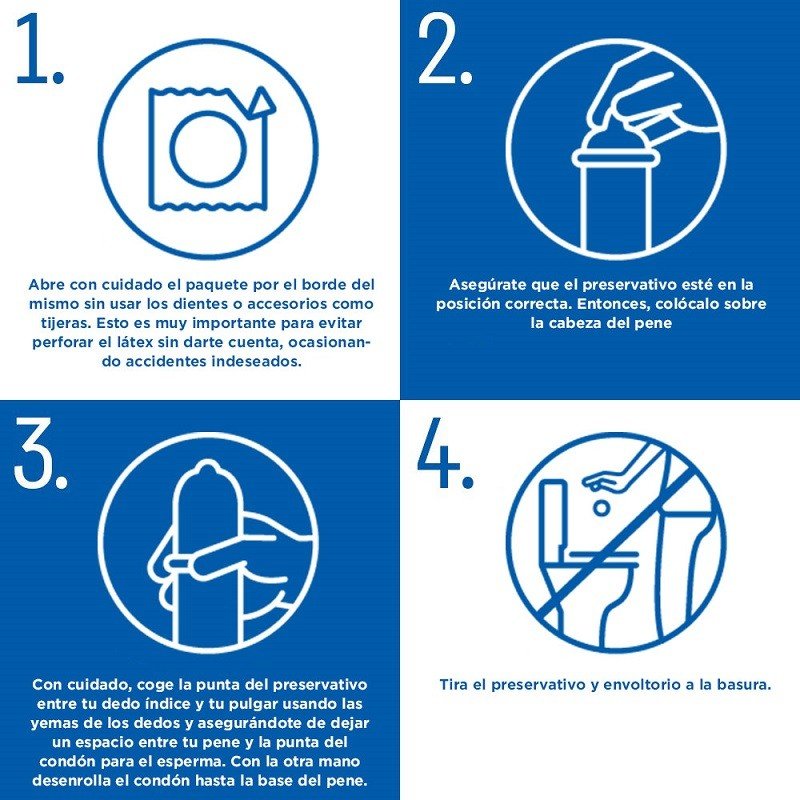 1.

Abre con cuidado el paquete por el borde del mismo sin usar los dientes o accesorios como tijeras. Esto es muy importante para evitar perforar el látex sin darte cuenta, ocasionando accidentes indeseados.

2.

Asegúrate que el preservativo esté en la posición correcta. Entonces, colócalo sobre la cabeza del pene

3.

Con cuidado, coge la punta del preservativo entre tu dedo índice y tu pulgar usando las yemas de los dedos y asegurándote de dejar un espacio entre tu pene y la punta del condón para el esperma. Con la otra mano desenrolla el condón hasta la base del pene.

4.

Tira el preservativo y envoltorio a la basura.