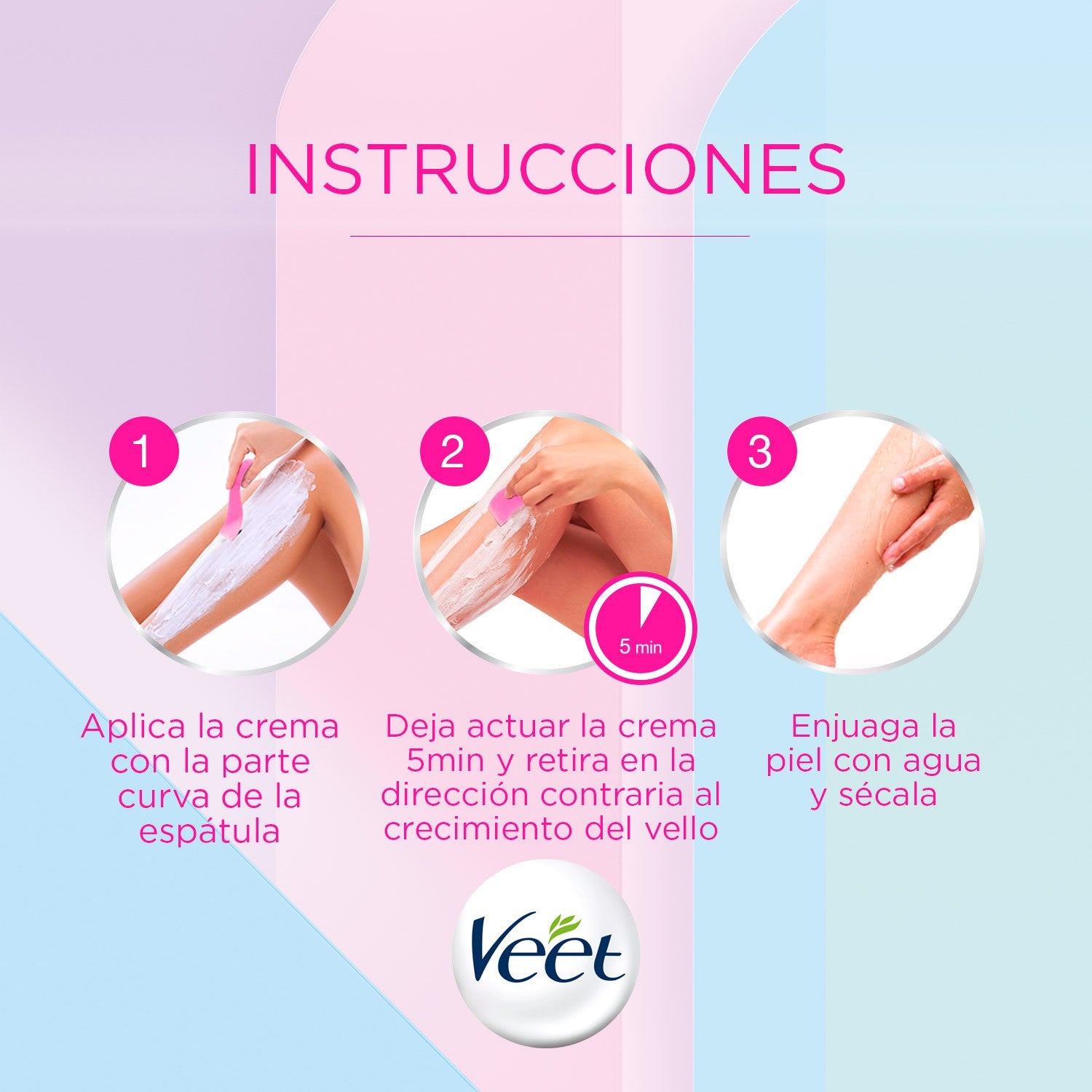 INSTRUCCIONES

1

Aplica la crema con la parte curva de la espátula

2

5 min

Deja actuar la crema 5min y retira en la dirección contraria al crecimiento del vello

3

Enjuaga la piel con agua y sécala

Veet