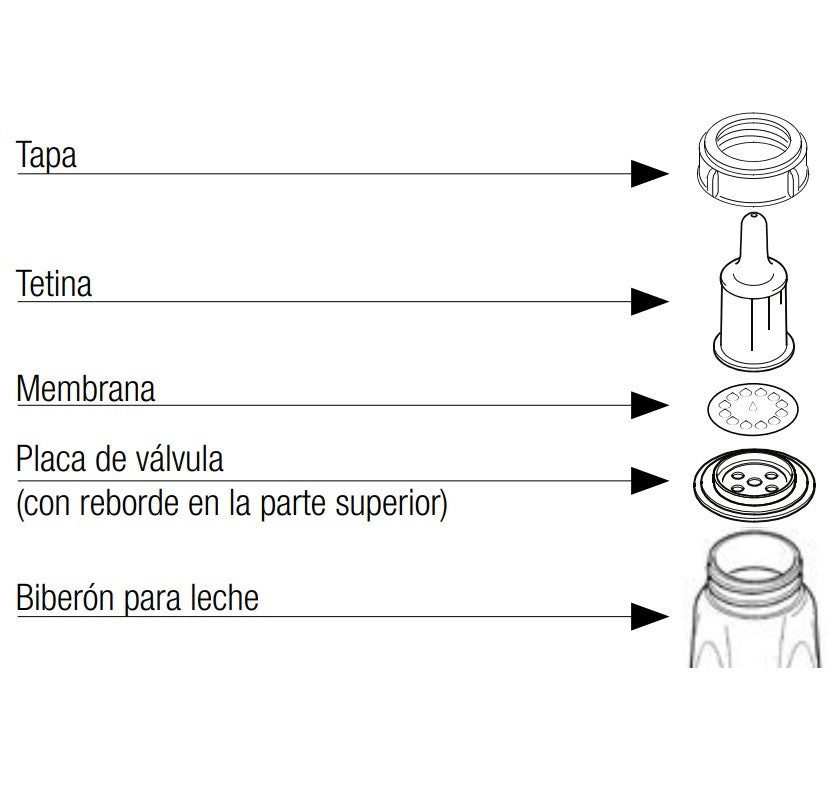 Tapa

Tetina

Membrana

Placa de válvula
(con reborde en la parte superior)

Biberón para leche