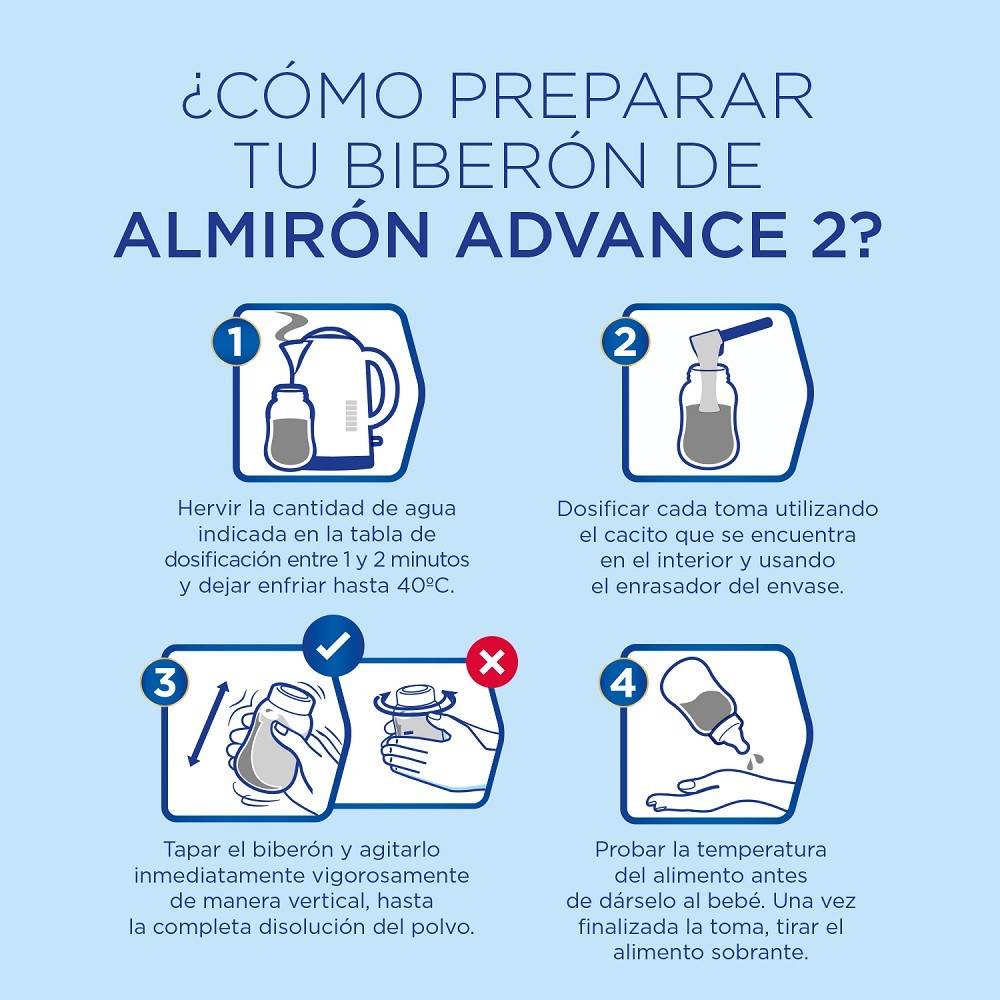 ¿CÓMO PREPARAR TU BIBERÓN DE ALMIRÓN ADVANCE 2?

1

Hervir la cantidad de agua indicada en la tabla de dosificación entre 1 y 2 minutos y dejar enfriar hasta 40ºC.

2

Dosificar cada toma utilizando el cacito que se encuentra en el interior y usando el enrasador del envase.

3

Tapar el biberón y agitarlo inmediatamente vigorosamente de manera vertical, hasta la completa disolución del polvo.

4

Probar la temperatura del alimento antes de dárselo al bebé. Una vez finalizada la toma, tirar el alimento sobrante.