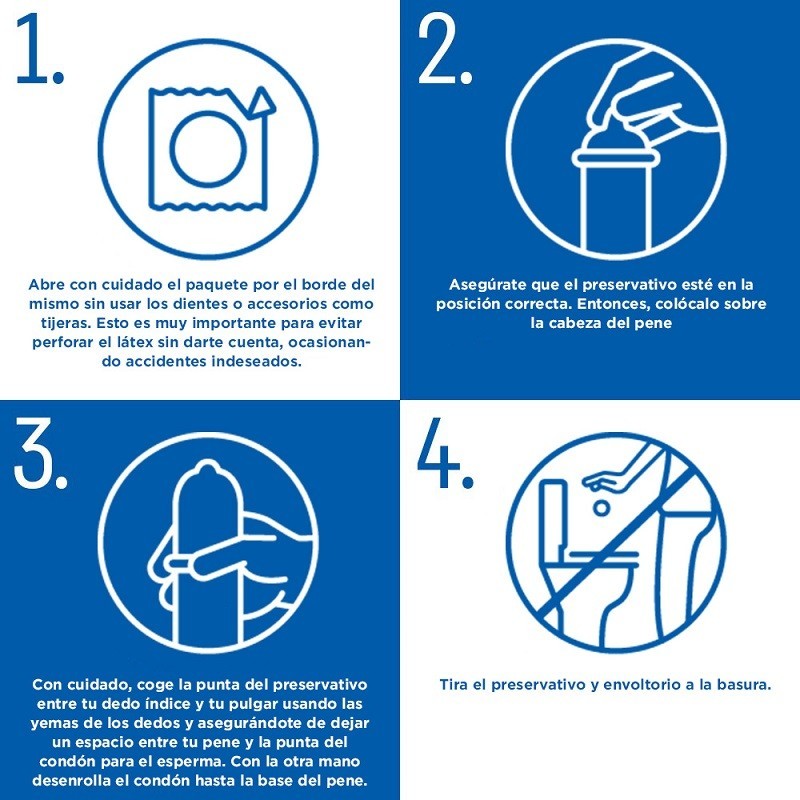 1.

Abre con cuidado el paquete por el borde del mismo sin usar los dientes o accesorios como tijeras. Esto es muy importante para evitar perforar el látex sin darte cuenta, ocasionando accidentes indeseados.

2.

Asegúrate que el preservativo esté en la posición correcta. Entonces, colócalo sobre la cabeza del pene

3.

Con cuidado, coge la punta del preservativo entre tu dedo índice y tu pulgar usando las yemas de los dedos y asegurándote de dejar un espacio entre tu pene y la punta del condón para el esperma. Con la otra mano desenrolla el condón hasta la base del pene.

4.

Tira el preservativo y envoltorio a la basura.