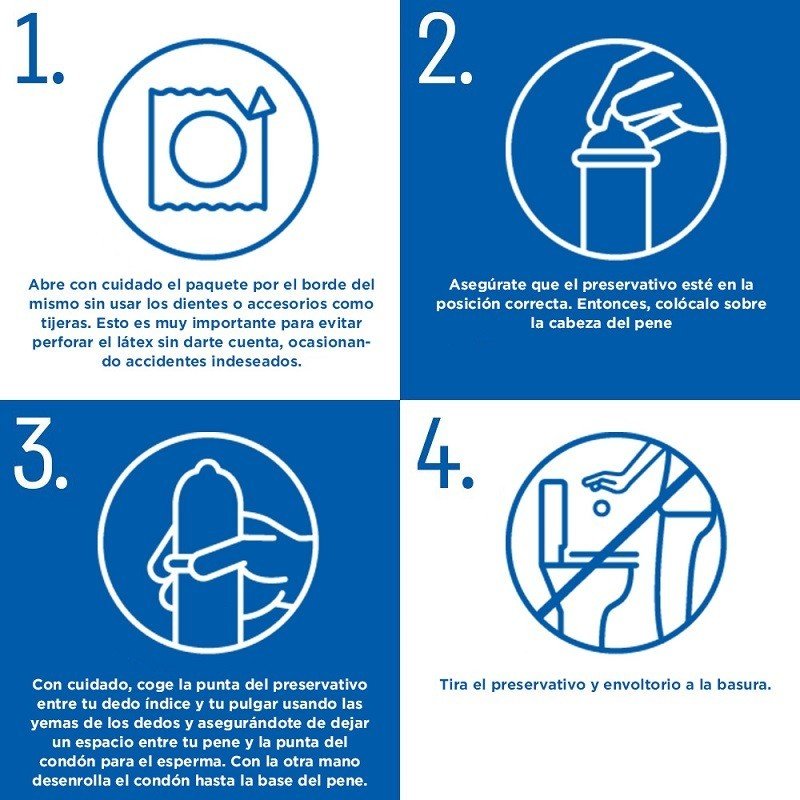 1.

Abre con cuidado el paquete por el borde del mismo sin usar los dientes o accesorios como tijeras. Esto es muy importante para evitar perforar el látex sin darte cuenta, ocasionando accidentes indeseados.

2.

Asegúrate que el preservativo esté en la posición correcta. Entonces, colócalo sobre la cabeza del pene

3.

Con cuidado, coge la punta del preservativo entre tu dedo índice y tu pulgar usando las yemas de los dedos y asegurándote de dejar un espacio entre tu pene y la punta del condón para el esperma. Con la otra mano desenrolla el condón hasta la base del pene.

4.

Tira el preservativo y envoltorio a la basura.