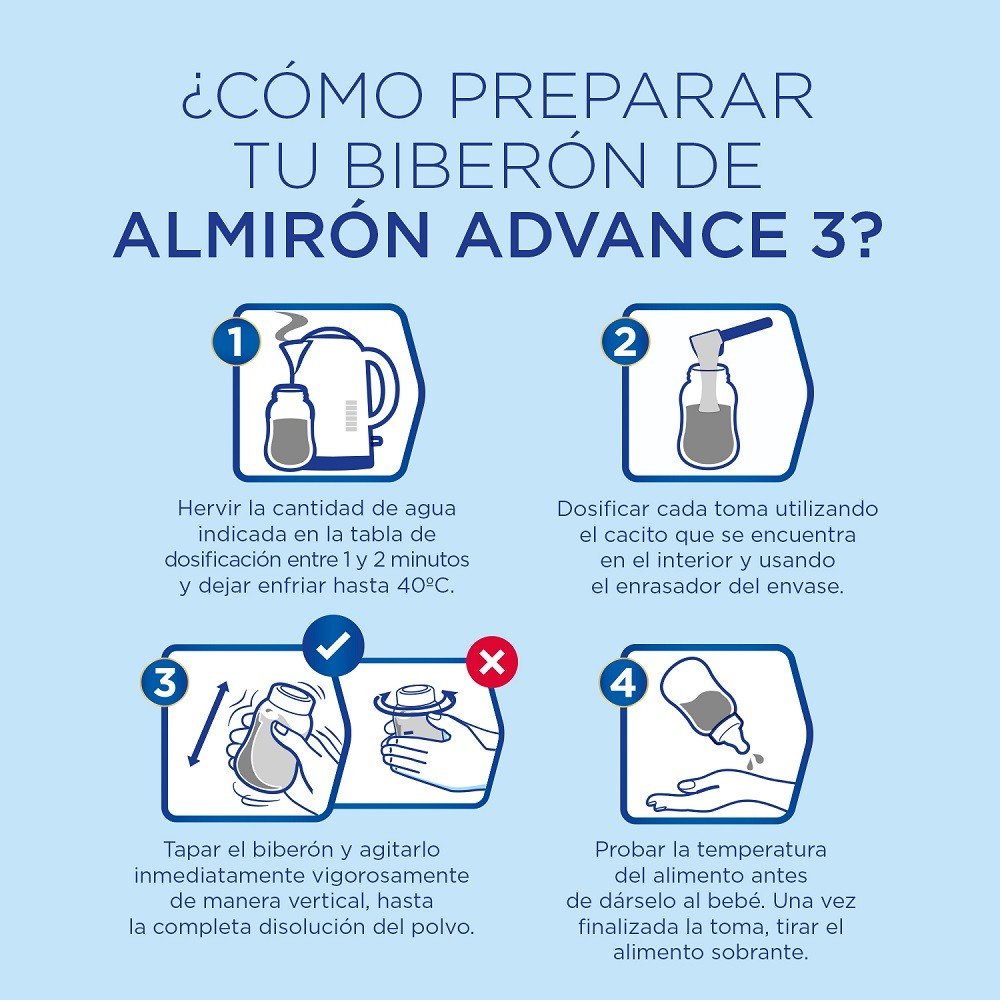 ¿CÓMO PREPARAR TU BIBERÓN DE ALMIRÓN ADVANCE 3?

1

Hervir la cantidad de agua indicada en la tabla de dosificación entre 1 y 2 minutos y dejar enfriar hasta 40ºC.

2

Dosificar cada toma utilizando el cacito que se encuentra en el interior y usando el enrasador del envase.

3

Tapar el biberón y agitarlo inmediatamente vigorosamente de manera vertical, hasta la completa disolución del polvo.

4

Probar la temperatura del alimento antes de dárselo al bebé. Una vez finalizada la toma, tirar el alimento sobrante.