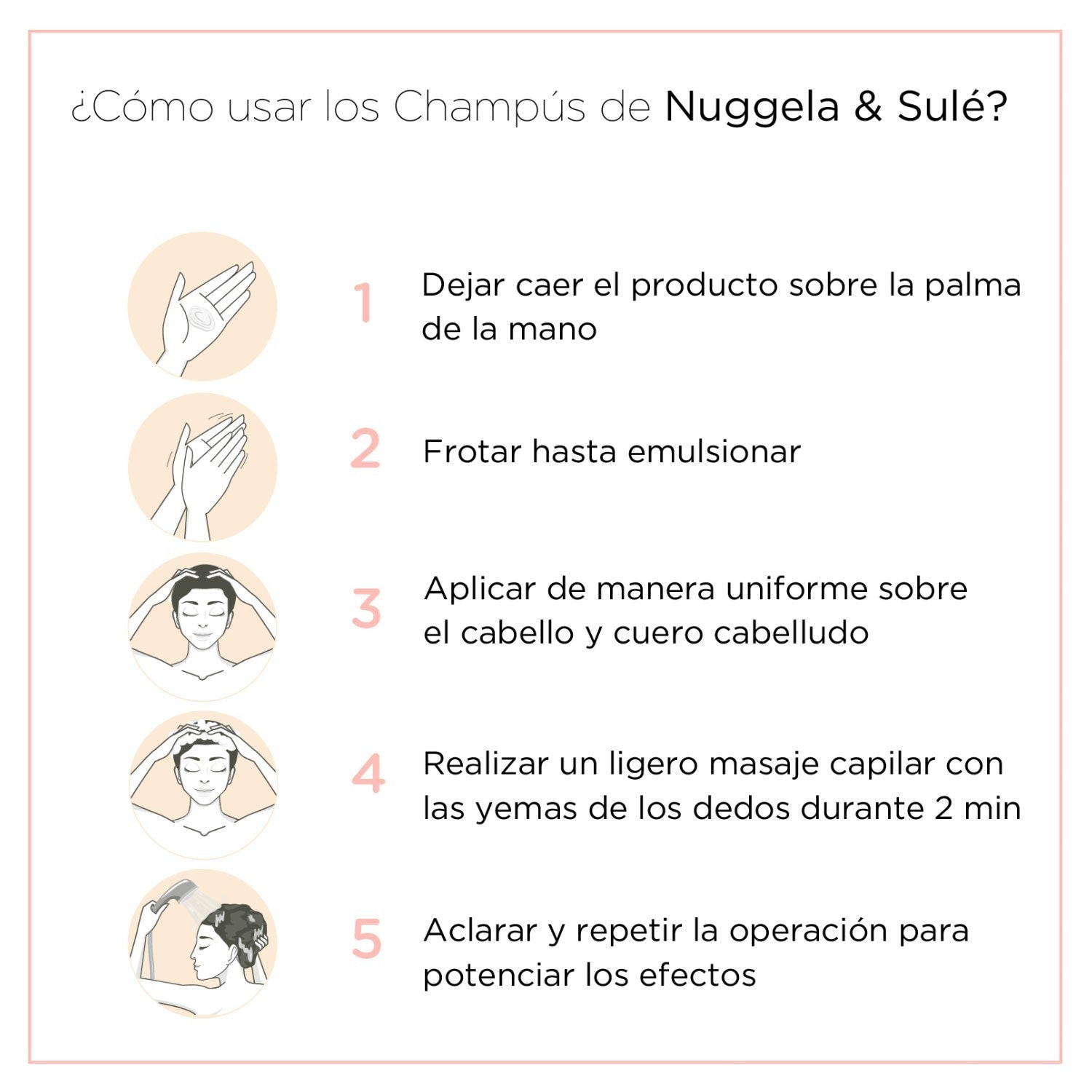 ¿Cómo usar los Champús de Nuggela & Sulé?

1 Dejar caer el producto sobre la palma de la mano

2 Frotar hasta emulsionar

3 Aplicar de manera uniforme sobre el cabello y cuero cabelludo

4 Realizar un ligero masaje capilar con las yemas de los dedos durante 2 min

5 Aclarar y repetir la operación para potenciar los efectos