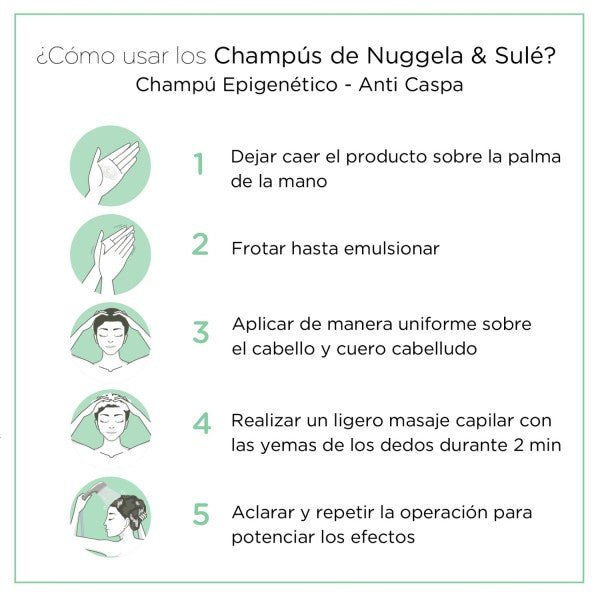 ¿Cómo usar los Champús de Nuggela & Sulé?
Champú Epigenético - Anti Caspa

1 Dejar caer el producto sobre la palma de la mano

2 Frotar hasta emulsionar

3 Aplicar de manera uniforme sobre el cabello y cuero cabelludo

4 Realizar un ligero masaje capilar con las yemas de los dedos durante 2 min

5 Aclarar y repetir la operación para potenciar los efectos