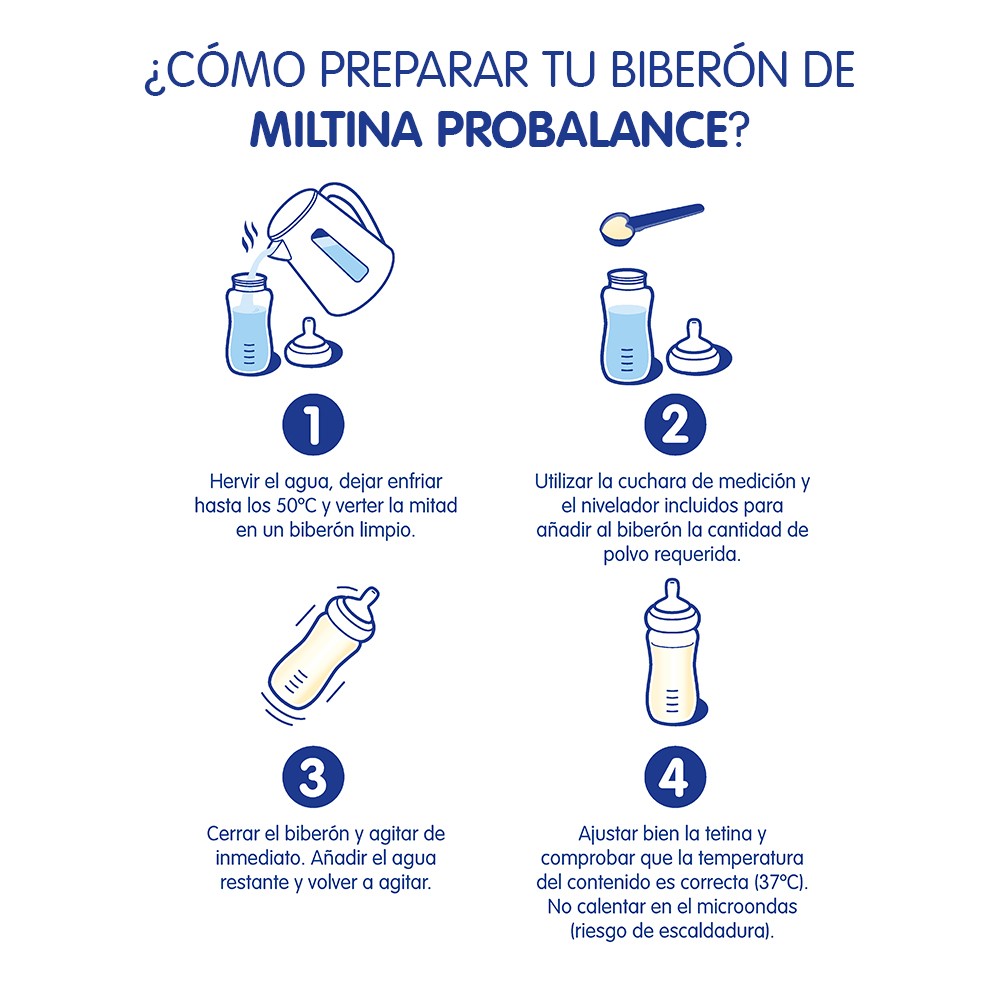 ¿CÓMO PREPARAR TU BIBERÓN DE MILTINA PROBALANCE?

1

Hervir el agua, dejar enfriar hasta los 50°C y verter la mitad en un biberón limpio.

2

Utilizar la cuchara de medición y el nivelador incluidos para añadir al biberón la cantidad de polvo requerida.

3

Cerrar el biberón y agitar de inmediato. Añadir el agua restante y volver a agitar.

4

Ajustar bien la tetina y comprobar que la temperatura del contenido es correcta (37°C). No calentar en el microondas (riesgo de escaldadura).