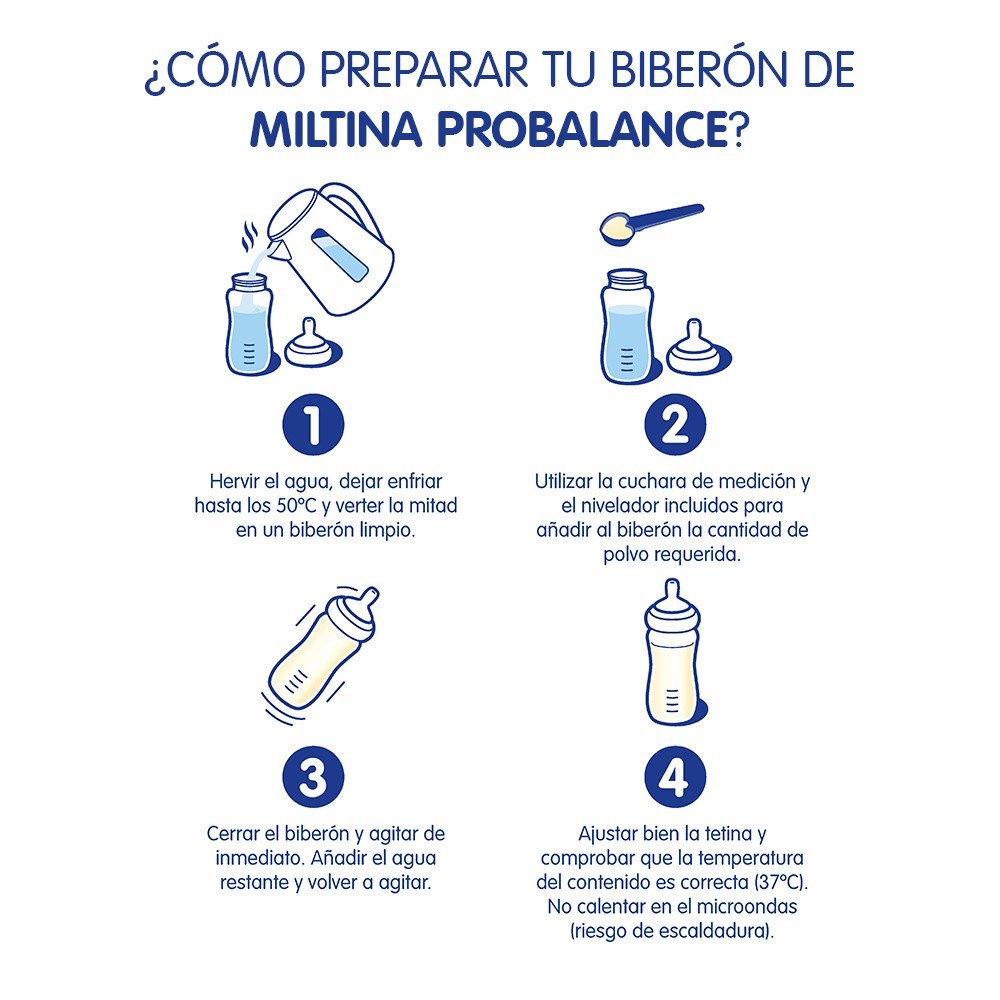 ¿CÓMO PREPARAR TU BIBERÓN DE MILTINA PROBALANCE?

1

Hervir el agua, dejar enfriar hasta los 50°C y verter la mitad en un biberón limpio.

2

Utilizar la cuchara de medición y el nivelador incluidos para añadir al biberón la cantidad de polvo requerida.

3

Cerrar el biberón y agitar de inmediato. Añadir el agua restante y volver a agitar.

4

Ajustar bien la tetina y comprobar que la temperatura del contenido es correcta (37°C). No calentar en el microondas (riesgo de escaldadura).