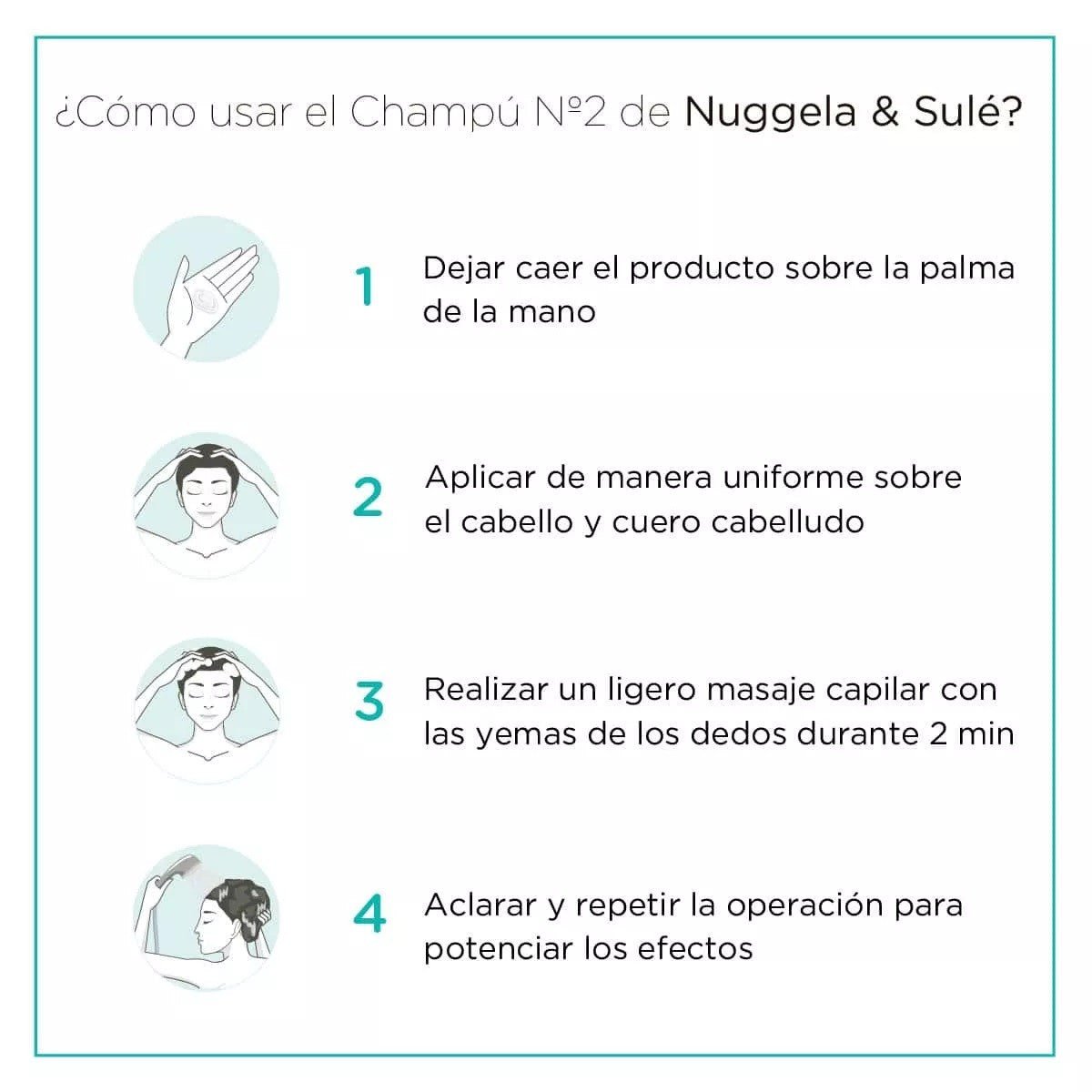 ¿Cómo usar el Champú Nº2 de Nuggela & Sulé?

1 Dejar caer el producto sobre la palma de la mano

2 Aplicar de manera uniforme sobre el cabello y cuero cabelludo

3 Realizar un ligero masaje capilar con las yemas de los dedos durante 2 min

4 Aclarar y repetir la operación para potenciar los efectos