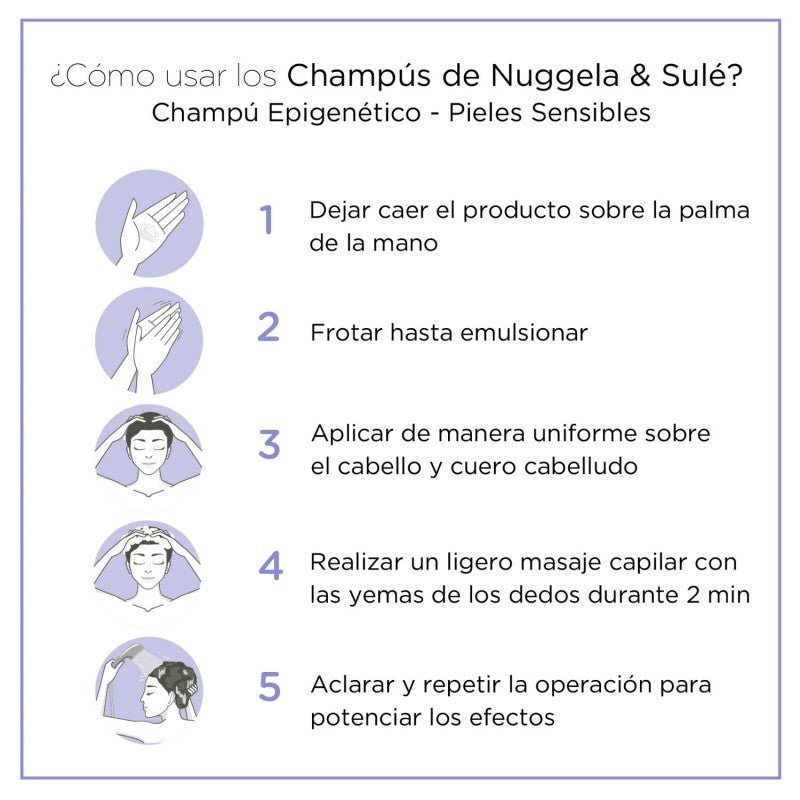 ¿Cómo usar los Champús de Nuggela & Sulé?
Champú Epigenético - Pieles Sensibles

1 Dejar caer el producto sobre la palma de la mano

2 Frotar hasta emulsionar

3 Aplicar de manera uniforme sobre el cabello y cuero cabelludo

4 Realizar un ligero masaje capilar con las yemas de los dedos durante 2 min

5 Aclarar y repetir la operación para potenciar los efectos