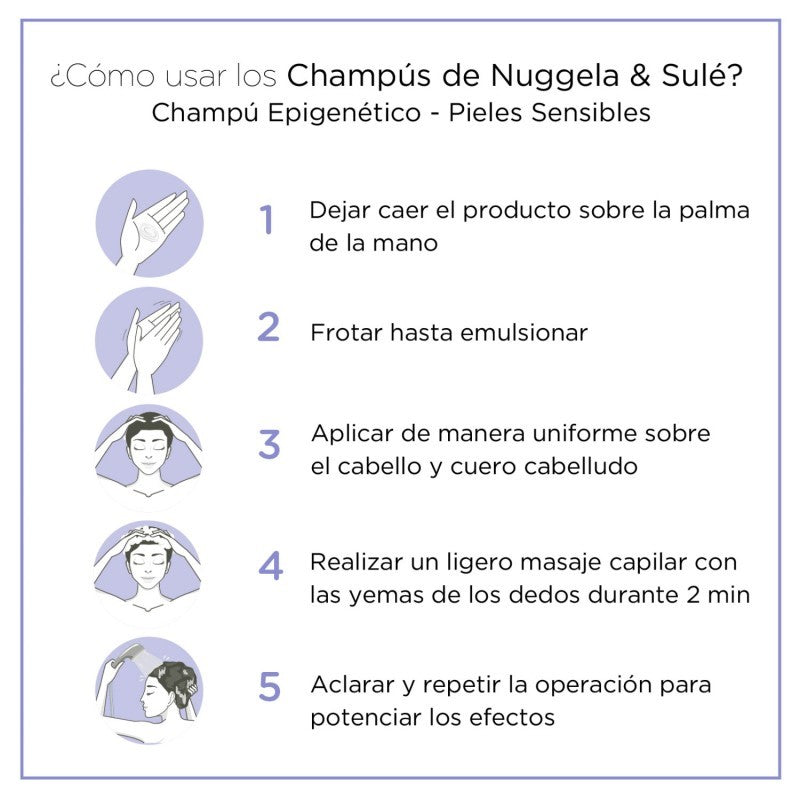 ¿Cómo usar los Champús de Nuggela & Sulé?
Champú Epigenético - Pieles Sensibles

1 Dejar caer el producto sobre la palma de la mano

2 Frotar hasta emulsionar

3 Aplicar de manera uniforme sobre el cabello y cuero cabelludo

4 Realizar un ligero masaje capilar con las yemas de los dedos durante 2 min

5 Aclarar y repetir la operación para potenciar los efectos