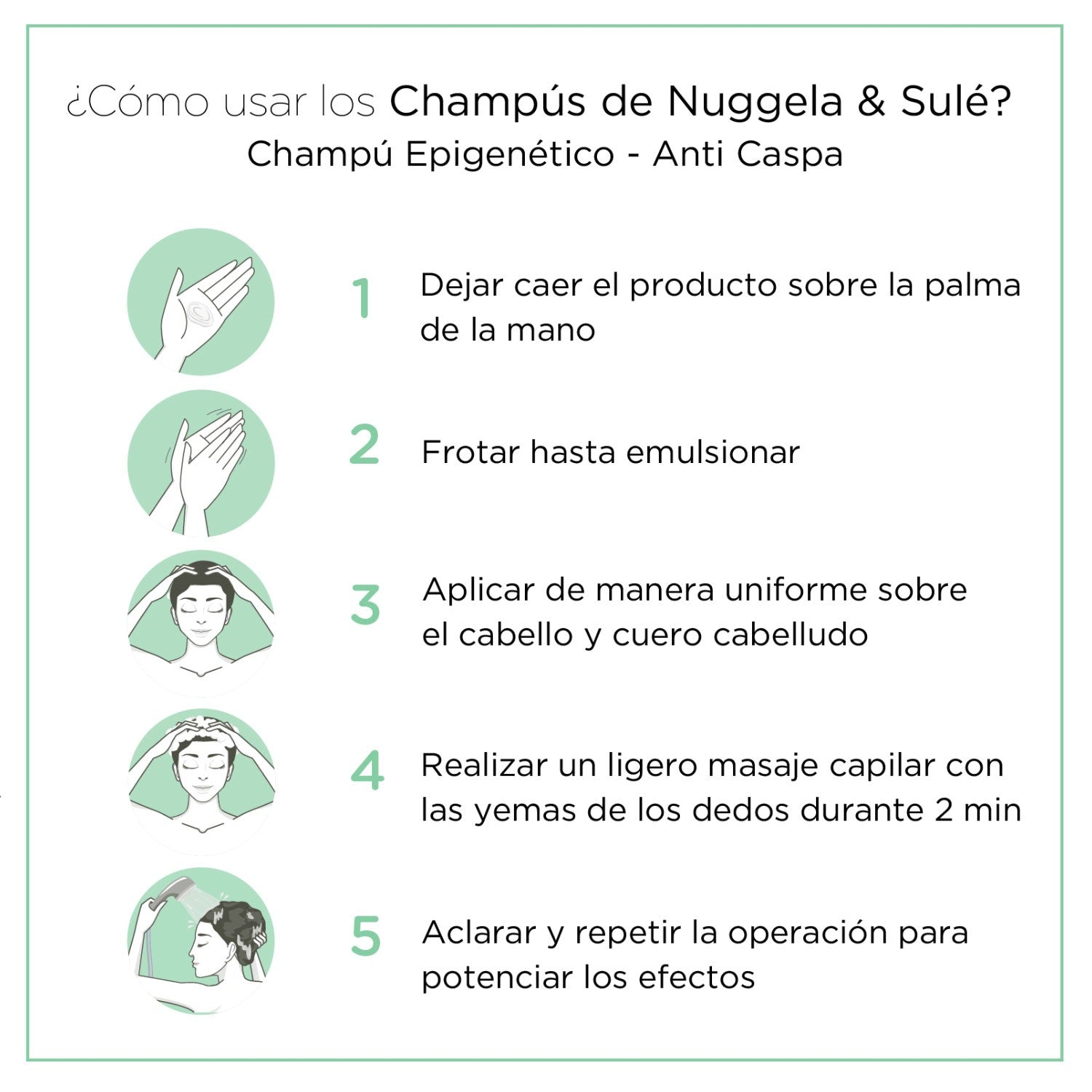 ¿Cómo usar los Champús de Nuggela & Sulé?
Champú Epigenético - Anti Caspa

1 Dejar caer el producto sobre la palma de la mano

2 Frotar hasta emulsionar

3 Aplicar de manera uniforme sobre el cabello y cuero cabelludo

4 Realizar un ligero masaje capilar con las yemas de los dedos durante 2 min

5 Aclarar y repetir la operación para potenciar los efectos