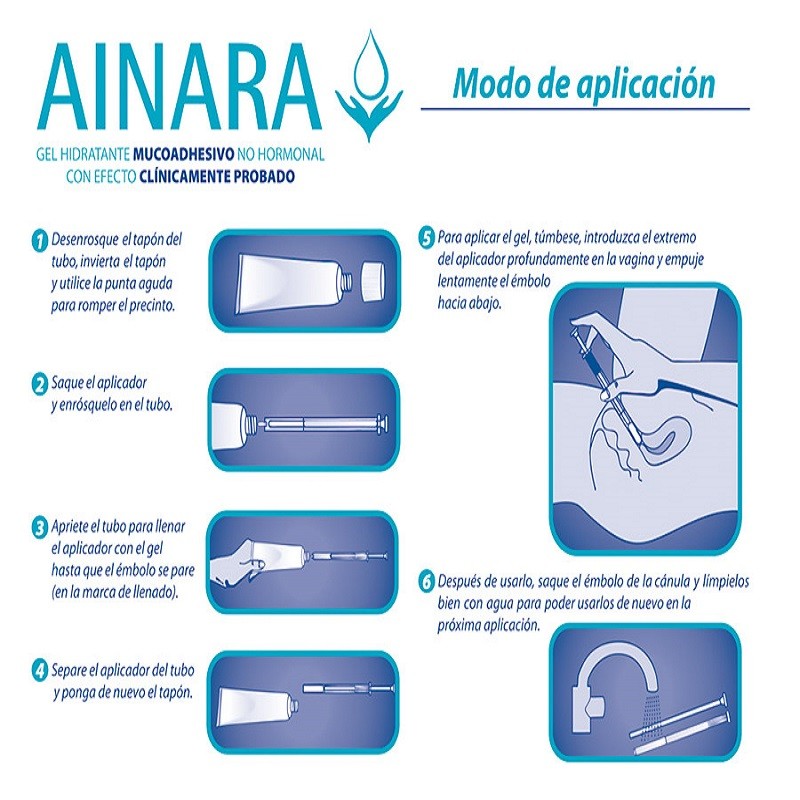 AINARA

GEL HIDRATANTE MUCOADHESIVO NO HORMONAL CON EFECTO CLÍNICAMENTE PROBADO

Modo de aplicación

1 Desenrosque el tapón del tubo, invierta el tapón y utilice la punta aguda para romper el precinto.

2 Saque el aplicador y enrósquelo en el tubo.

3 Apriete el tubo para llenar el aplicador con el gel hasta que el émbolo se pare (en la marca de llenado).

4 Separe el aplicador del tubo y ponga de nuevo el tapón.

5 Para aplicar el gel, túmbese, introduzca el extremo del aplicador profundamente en la vagina y empuje lentamente el émbolo hacia abajo.

6 Después de usarlo, saque el émbolo de la cánula y límpielos bien con agua para poder usarlos de nuevo en la próxima aplicación.