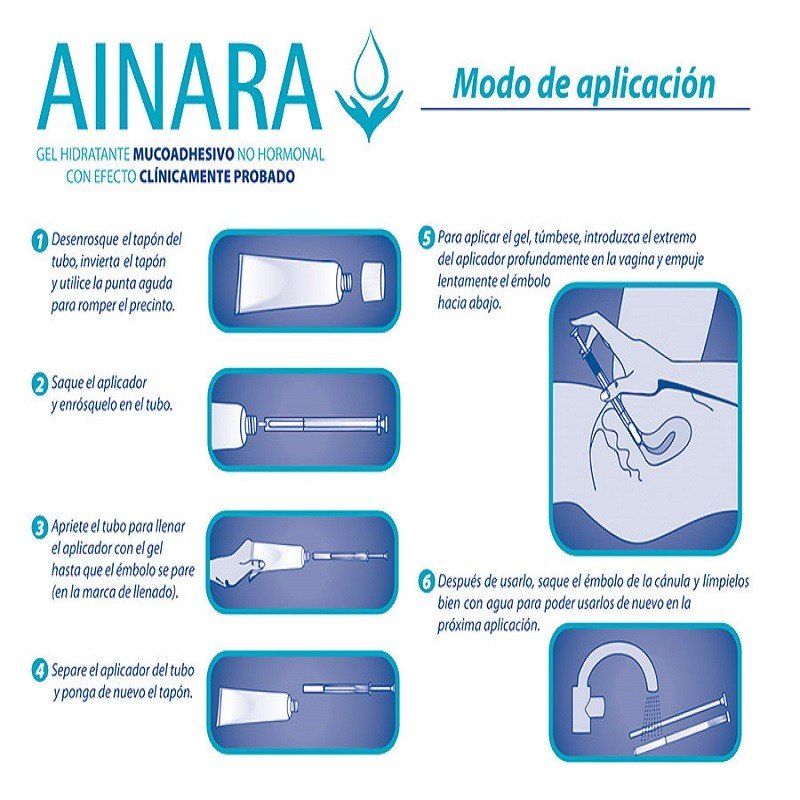 AINARA

GEL HIDRATANTE MUCOADHESIVO NO HORMONAL CON EFECTO CLÍNICAMENTE PROBADO

Modo de aplicación

1 Desenrosque el tapón del tubo, invierta el tapón y utilice la punta aguda para romper el precinto.

2 Saque el aplicador y enrósquelo en el tubo.

3 Apriete el tubo para llenar el aplicador con el gel hasta que el émbolo se pare (en la marca de llenado).

4 Separe el aplicador del tubo y ponga de nuevo el tapón.

5 Para aplicar el gel, túmbese, introduzca el extremo del aplicador profundamente en la vagina y empuje lentamente el émbolo hacia abajo.

6 Después de usarlo, saque el émbolo de la cánula y límpielos bien con agua para poder usarlos de nuevo en la próxima aplicación.