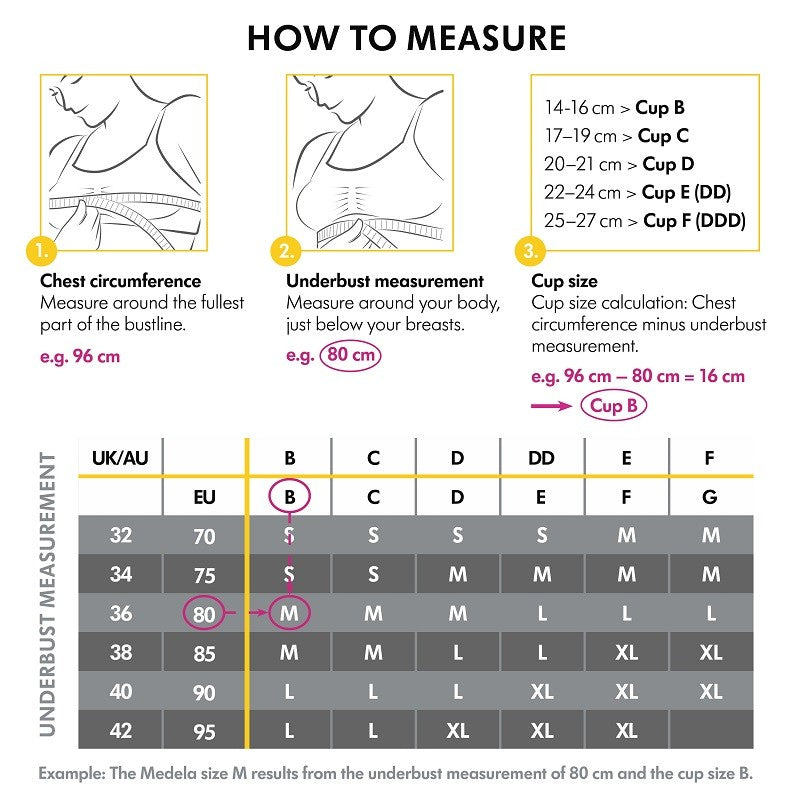 HOW TO MEASURE

1.
Chest circumference
Measure around the fullest part of the bustline.

e.g. 96 cm

2.
Underbust measurement
Measure around your body, just below your breasts.

e.g. 80 cm

14-16 cm > Cup B
17–19 cm > Cup C
20–21 cm > Cup D
22–24 cm > Cup E (DD)
25–27 cm > Cup F (DDD)

3.
Cup size
Cup size calculation: Chest circumference minus underbust measurement.

e.g. 96 cm – 80 cm = 16 cm
Cup B

UNDERBUST MEASUREMENT

| UK/AU | | B | C | D | DD | E | F |
|---|---|---|---|---|---|---|---|
| | EU | B | C | D | E | F | G |
| 32 | 70 | S | S | S | S | M | M |
| 34 | 75 | S | S | M | M | M | M |
| 36 | 80 | M | M | M | L | L | L |
| 38 | 85 | M | M | L | L | XL | XL |
| 40 | 90 | L | L | L | XL | XL | XL |
| 42 | 95 | L | L | XL | XL | XL | |

Example: The Medela size M results from the underbust measurement of 80 cm and the cup size B.