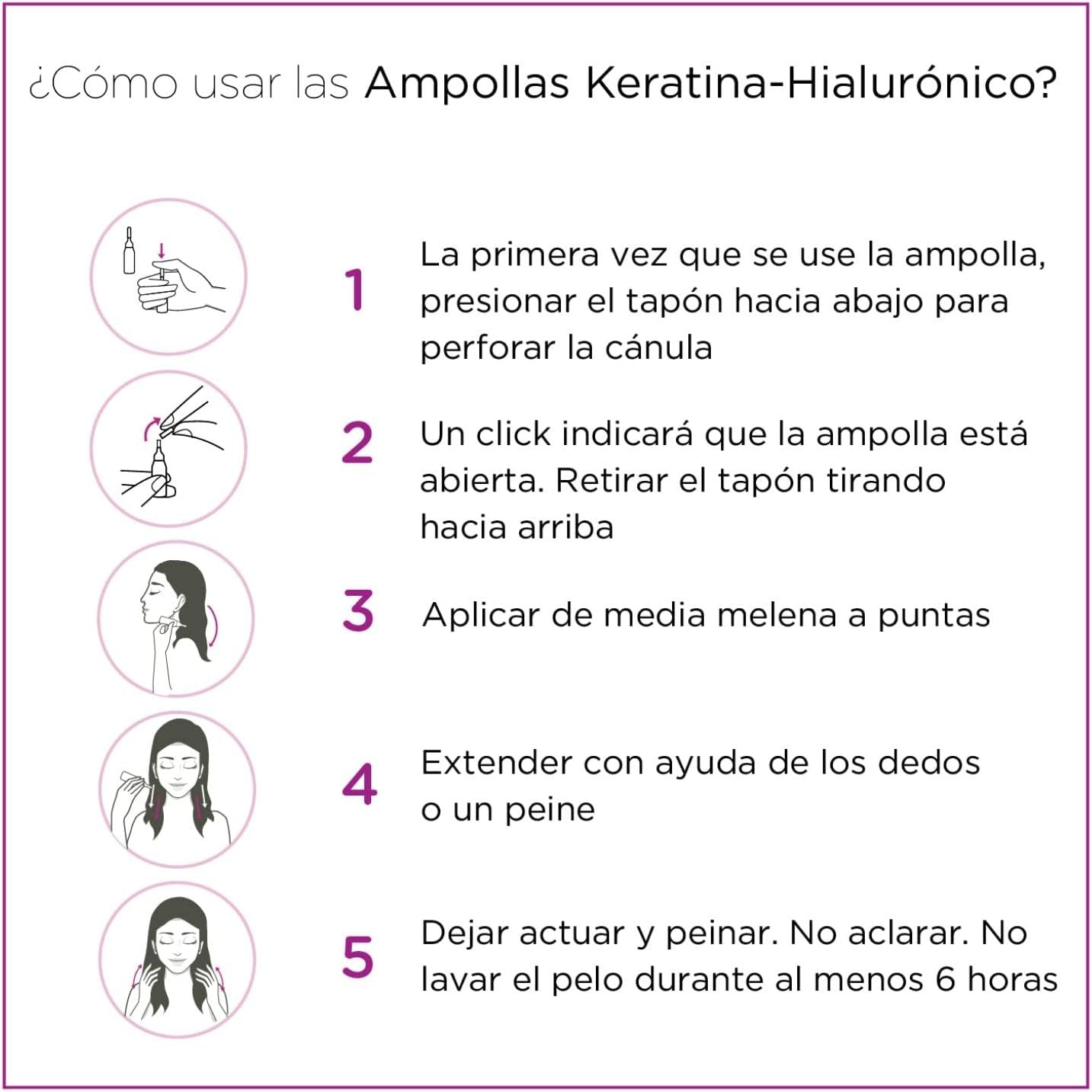 ¿Cómo usar las Ampollas Keratina-Hialurónico?

1 La primera vez que se use la ampolla, presionar el tapón hacia abajo para perforar la cánula

2 Un click indicará que la ampolla está abierta. Retirar el tapón tirando hacia arriba

3 Aplicar de media melena a puntas

4 Extender con ayuda de los dedos o un peine

5 Dejar actuar y peinar. No aclarar. No lavar el pelo durante al menos 6 horas