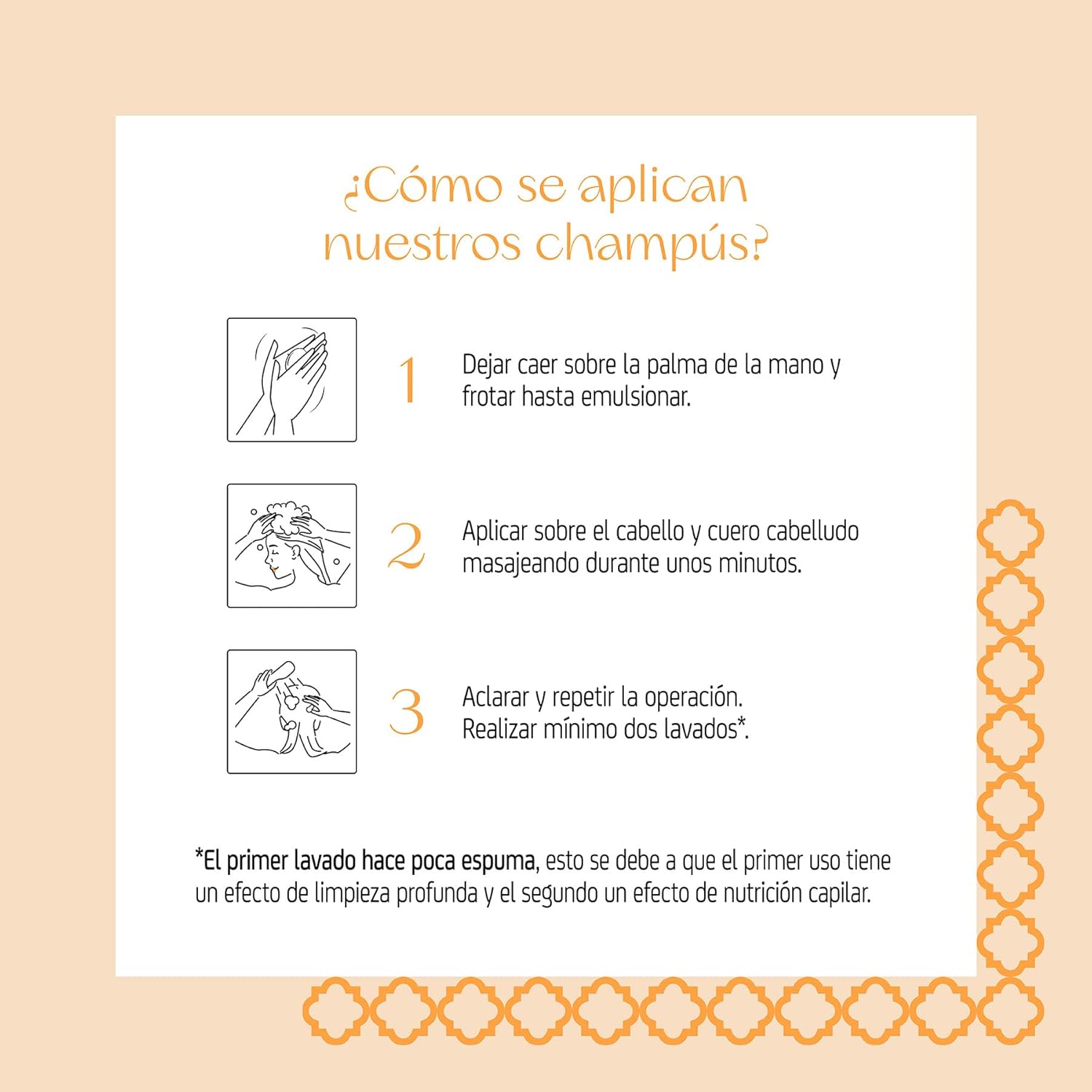 ¿Cómo se aplican nuestros champús?

1 Dejar caer sobre la palma de la mano y frotar hasta emulsionar.

2 Aplicar sobre el cabello y cuero cabelludo masajeando durante unos minutos.

3 Aclarar y repetir la operación. Realizar mínimo dos lavados*.

*El primer lavado hace poca espuma, esto se debe a que el primer uso tiene un efecto de limpieza profunda y el segundo un efecto de nutrición capilar.