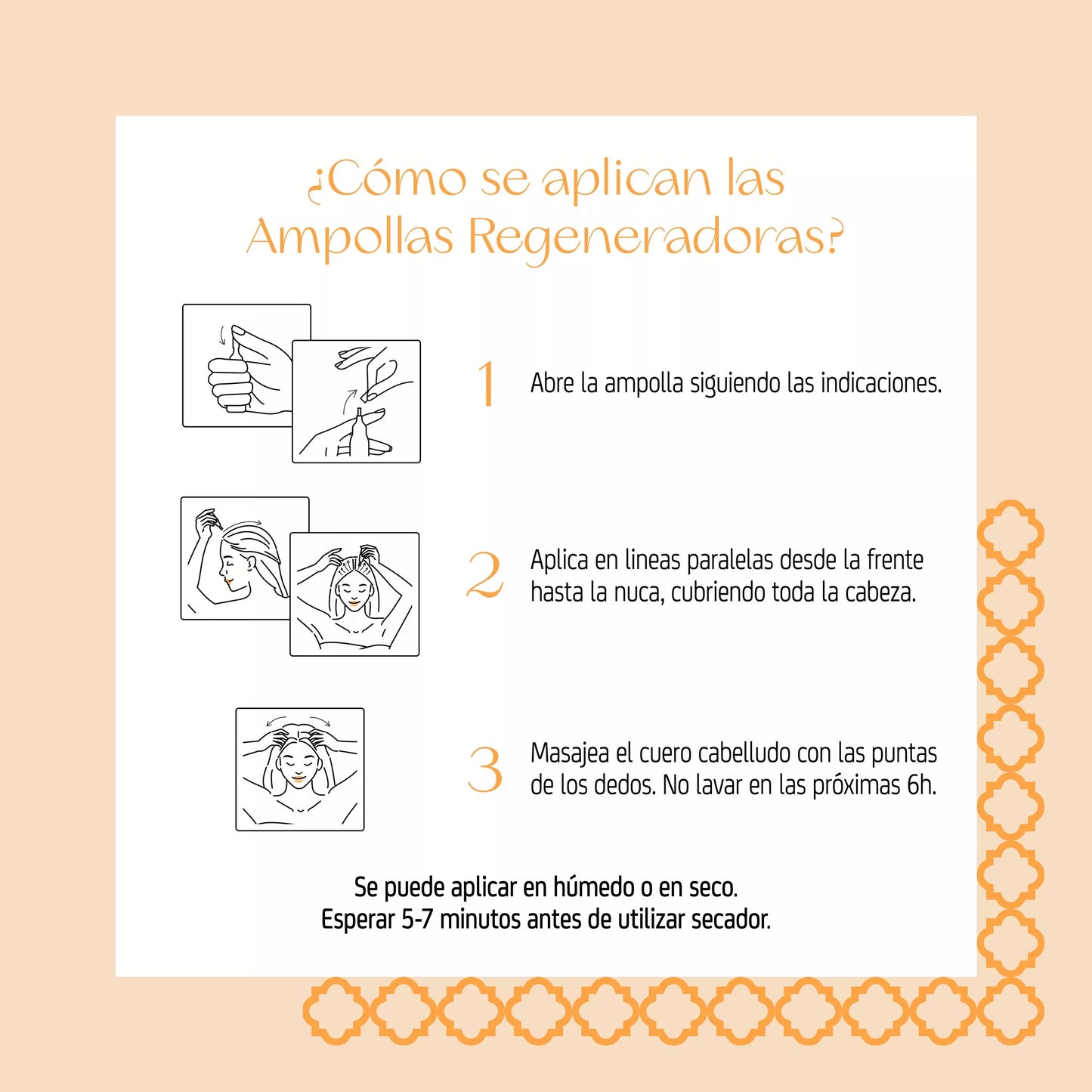 ¿Cómo se aplican las Ampollas Regeneradoras?

1 Abre la ampolla siguiendo las indicaciones.

2 Aplica en lineas paralelas desde la frente hasta la nuca, cubriendo toda la cabeza.

3 Masajea el cuero cabelludo con las puntas de los dedos. No lavar en las próximas 6h.

Se puede aplicar en húmedo o en seco.
Esperar 5-7 minutos antes de utilizar secador.