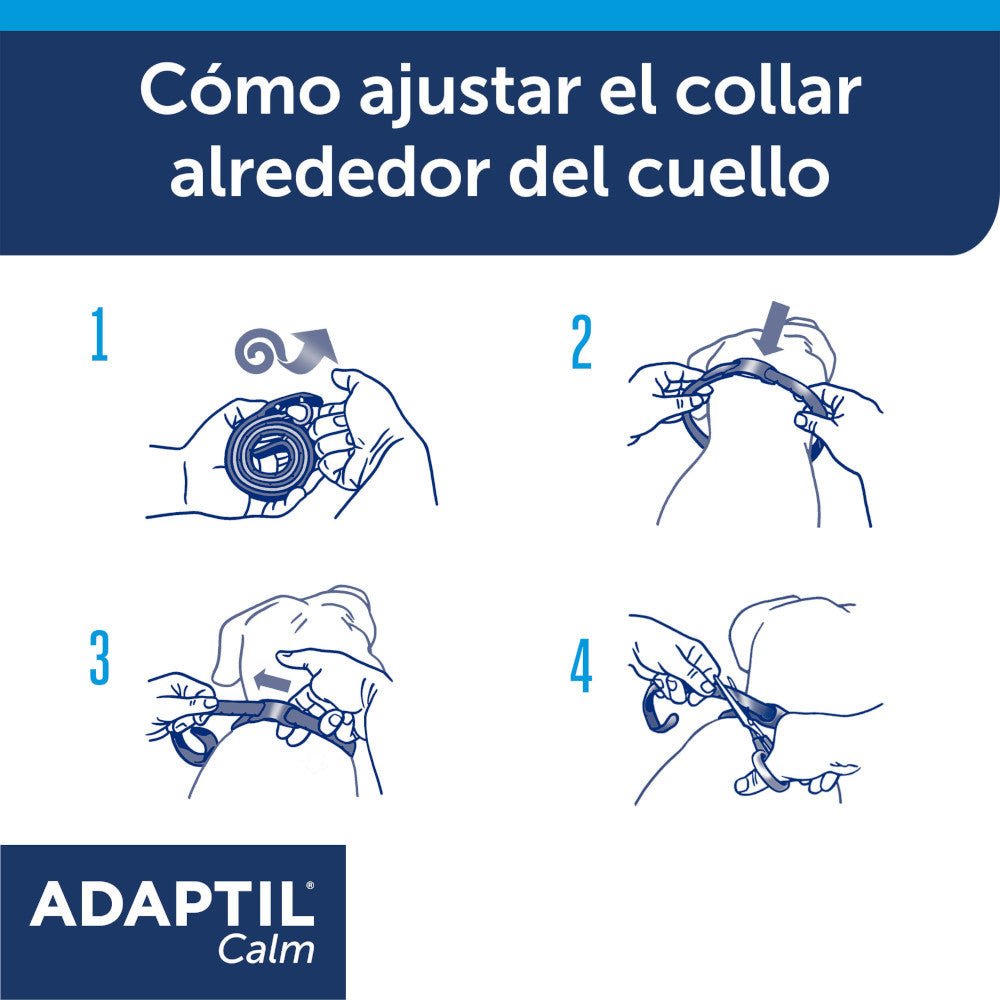 Cómo ajustar el collar alrededor del cuello

1

2

3

4

ADAPTIL®
Calm