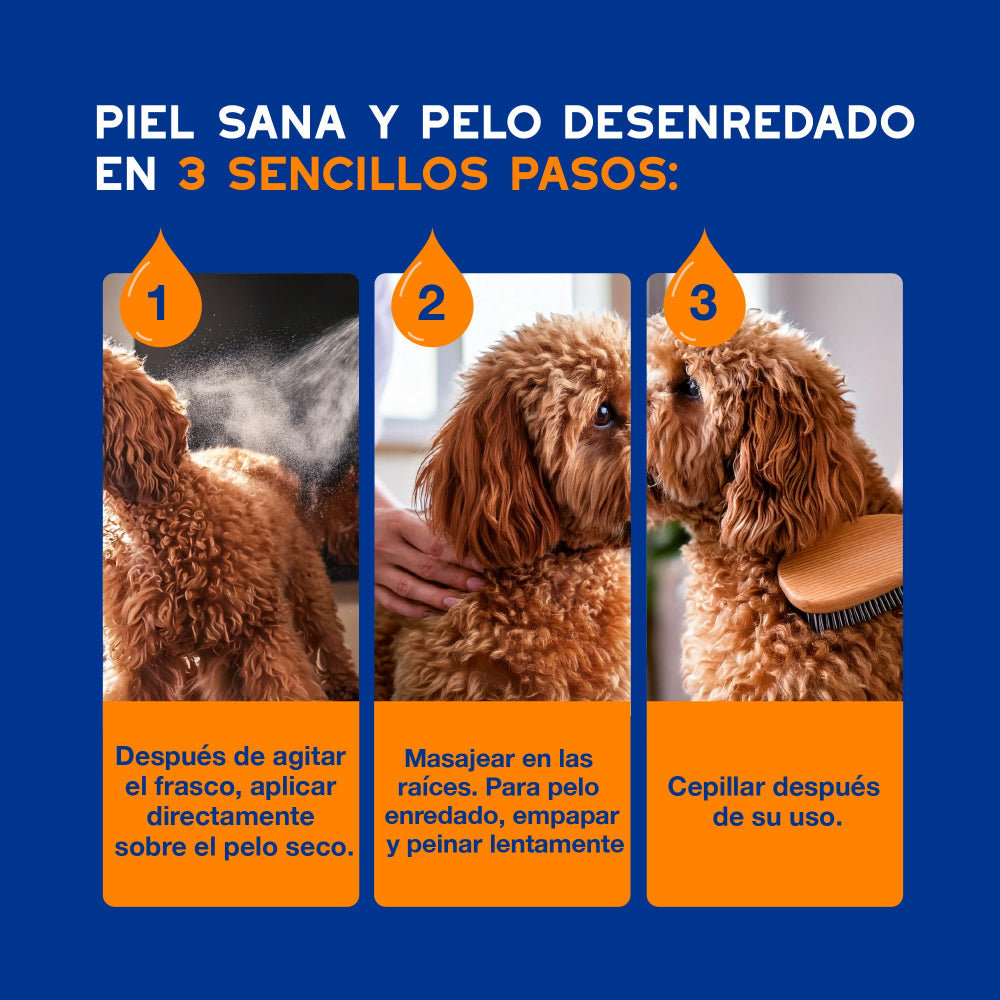 PIEL SANA Y PELO DESENREDADO EN 3 SENCILLOS PASOS:

1

Después de agitar el frasco, aplicar directamente sobre el pelo seco.

2

Masajear en las raíces. Para pelo enredado, empapar y peinar lentamente

3

Cepillar después de su uso.