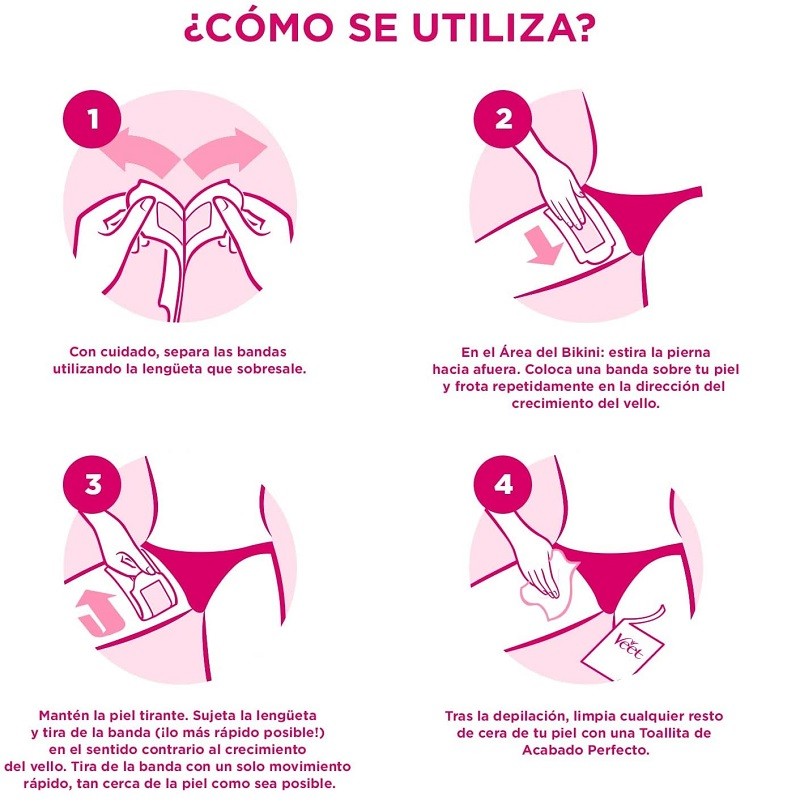 ¿CÓMO SE UTILIZA?

1

Con cuidado, separa las bandas utilizando la lengüeta que sobresale.

2

En el Área del Bikini: estira la pierna hacia afuera. Coloca una banda sobre tu piel y frota repetidamente en la dirección del crecimiento del vello.

3

Mantén la piel tirante. Sujeta la lengüeta y tira de la banda (¡lo más rápido posible!) en el sentido contrario al crecimiento del vello. Tira de la banda con un solo movimiento rápido, tan cerca de la piel como sea posible.

4

Veet

Tras la depilación, limpia cualquier resto de cera de tu piel con una Toallita de Acabado Perfecto.