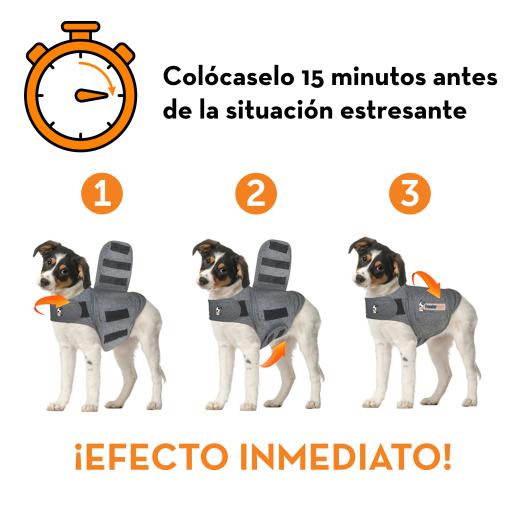 Colócaselo 15 minutos antes de la situación estresante

1

2

3

¡EFECTO INMEDIATO!