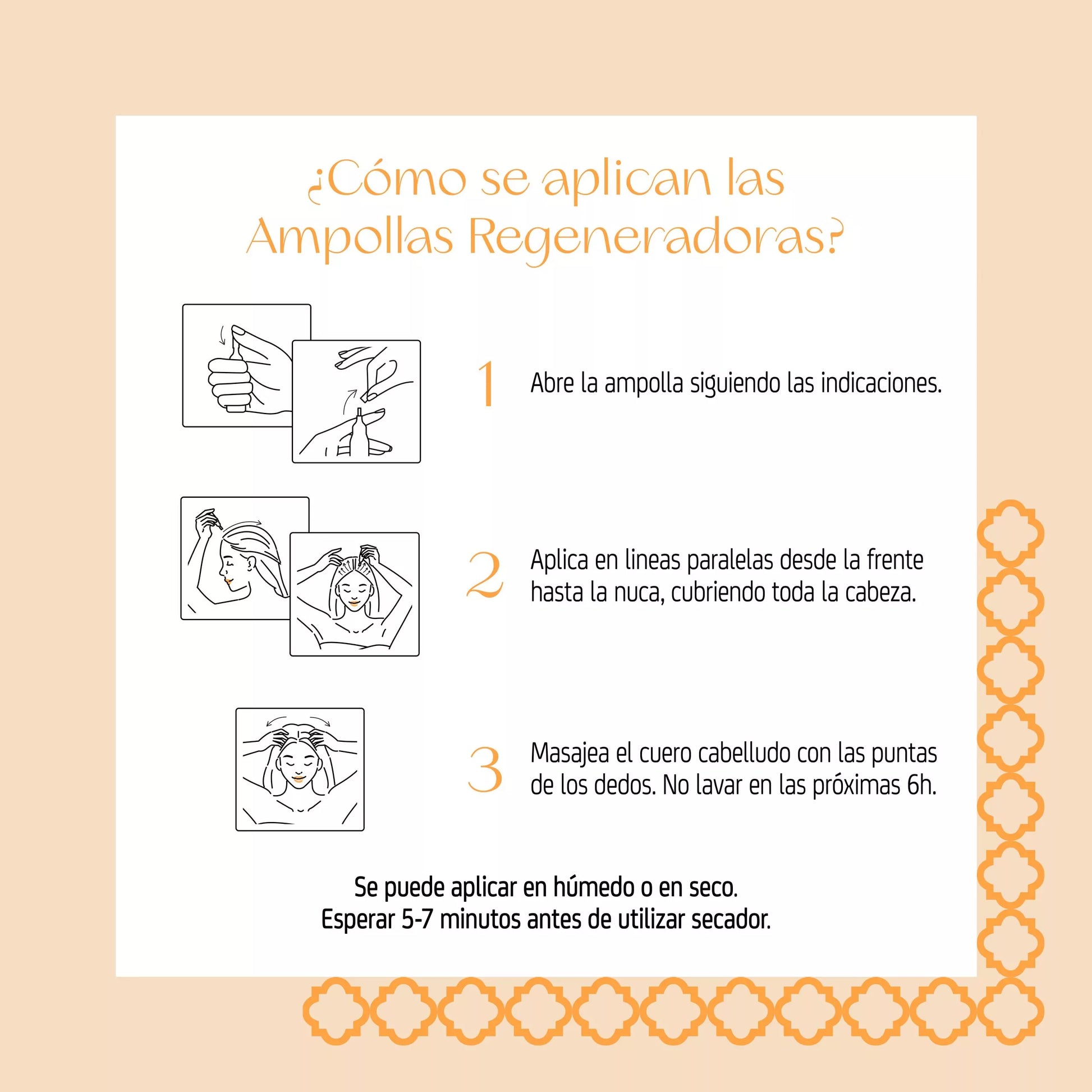 ¿Cómo se aplican las Ampollas Regeneradoras?

1 Abre la ampolla siguiendo las indicaciones.

2 Aplica en lineas paralelas desde la frente hasta la nuca, cubriendo toda la cabeza.

3 Masajea el cuero cabelludo con las puntas de los dedos. No lavar en las próximas 6h.

Se puede aplicar en húmedo o en seco.
Esperar 5-7 minutos antes de utilizar secador.