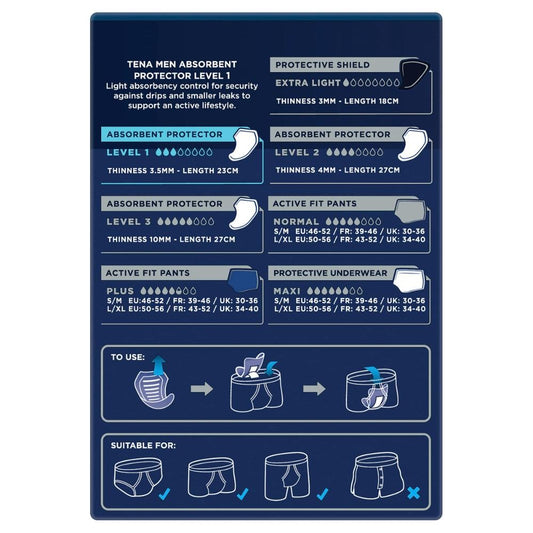 TENA MEN ABSORBENT PROTECTOR LEVEL 1
Light absorbency control for security against drips and smaller leaks to support an active lifestyle.

PROTECTIVE SHIELD
EXTRA LIGHT
THINNESS 3MM - LENGTH 18CM

ABSORBENT PROTECTOR
LEVEL 1
THINNESS 3.5MM - LENGTH 23CM

ABSORBENT PROTECTOR
LEVEL 2
THINNESS 4MM - LENGTH 27CM

ABSORBENT PROTECTOR
LEVEL 3
THINNESS 10MM - LENGTH 27CM

ACTIVE FIT PANTS
NORMAL
S/M EU:46-52 / FR: 39-46 / UK: 30-36
L/XL EU:50-56 / FR: 43-52 / UK: 34-40

ACTIVE FIT PANTS
PLUS
S/M EU:46-52 / FR: 39-46 / UK: 30-36
L/XL EU:50-56 / FR: 43-52 / UK: 34-40

PROTECTIVE UNDERWEAR
MAXI
S/M EU:46-52 / FR: 39-46 / UK: 30-36
L/XL EU:50-56 / FR: 43-52 / UK: 34-40

TO USE:

SUITABLE FOR: