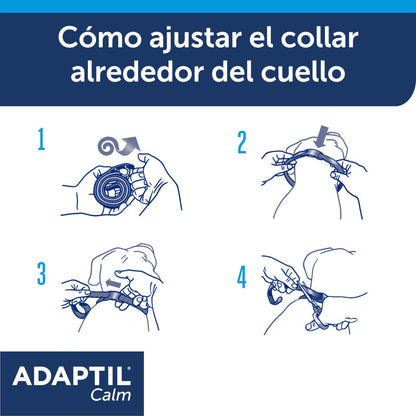 Cómo ajustar el collar alrededor del cuello

1

2

3

4

ADAPTIL®
Calm