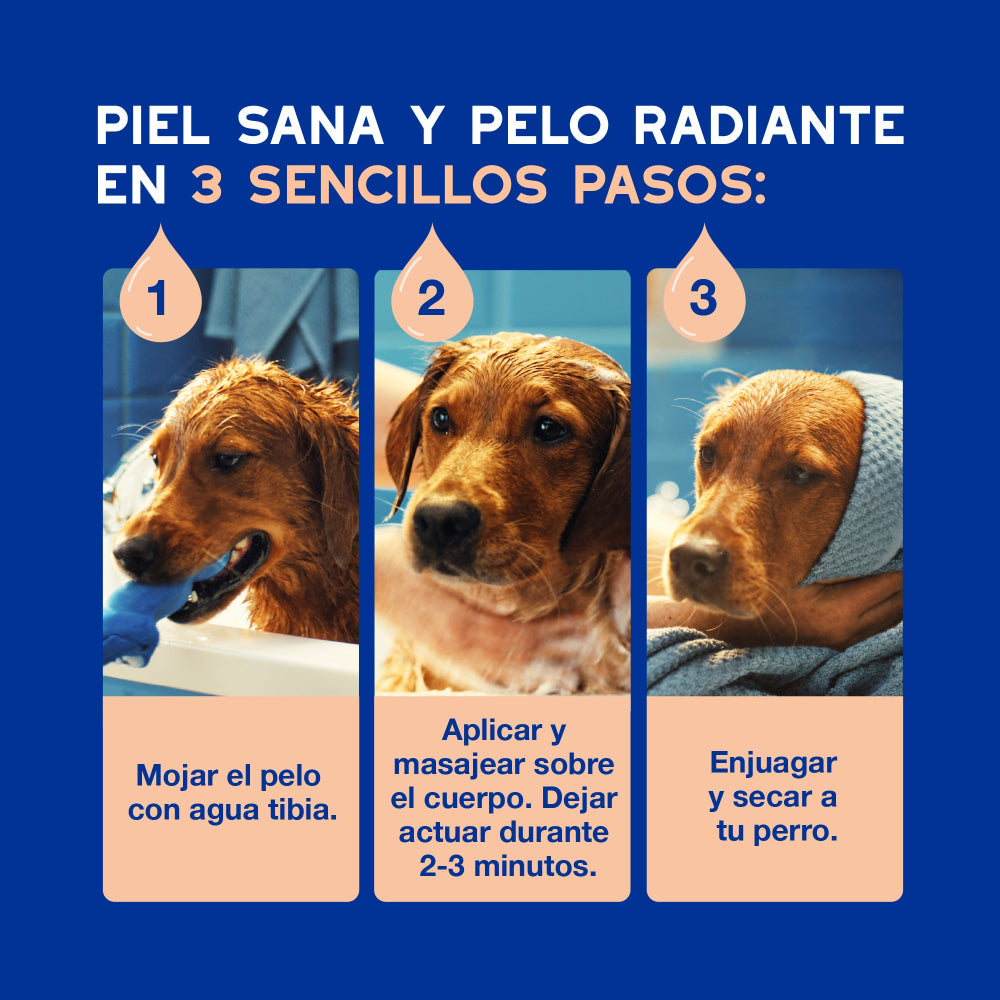 PIEL SANA Y PELO RADIANTE EN 3 SENCILLOS PASOS:

1

Mojar el pelo con agua tibia.

2

Aplicar y masajear sobre el cuerpo. Dejar actuar durante 2-3 minutos.

3

Enjuagar y secar a tu perro.