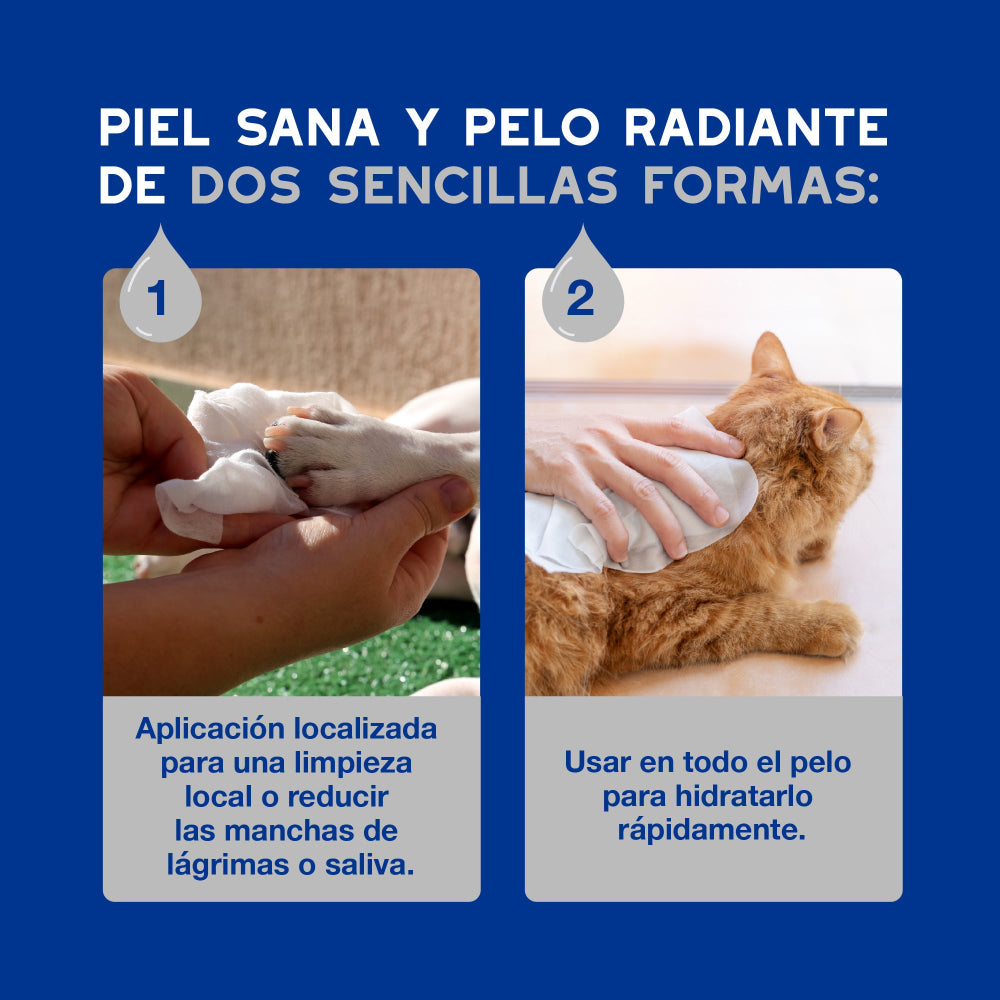 PIEL SANA Y PELO RADIANTE DE DOS SENCILLAS FORMAS:

1

Aplicación localizada para una limpieza local o reducir las manchas de lágrimas o saliva.

2

Usar en todo el pelo para hidratarlo rápidamente.