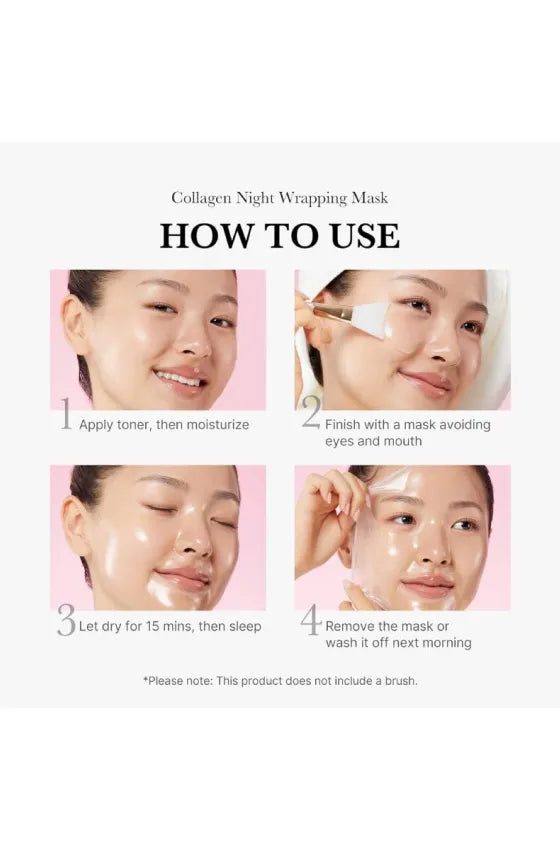 Collagen Night Wrapping Mask

HOW TO USE

1 Apply toner, then moisturize

2 Finish with a mask avoiding eyes and mouth

3 Let dry for 15 mins, then sleep

4 Remove the mask or wash it off next morning

*Please note: This product does not include a brush.