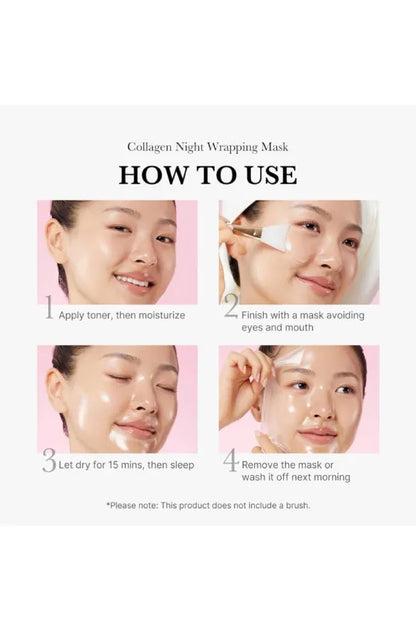 Collagen Night Wrapping Mask

HOW TO USE

1 Apply toner, then moisturize

2 Finish with a mask avoiding eyes and mouth

3 Let dry for 15 mins, then sleep

4 Remove the mask or wash it off next morning

*Please note: This product does not include a brush.